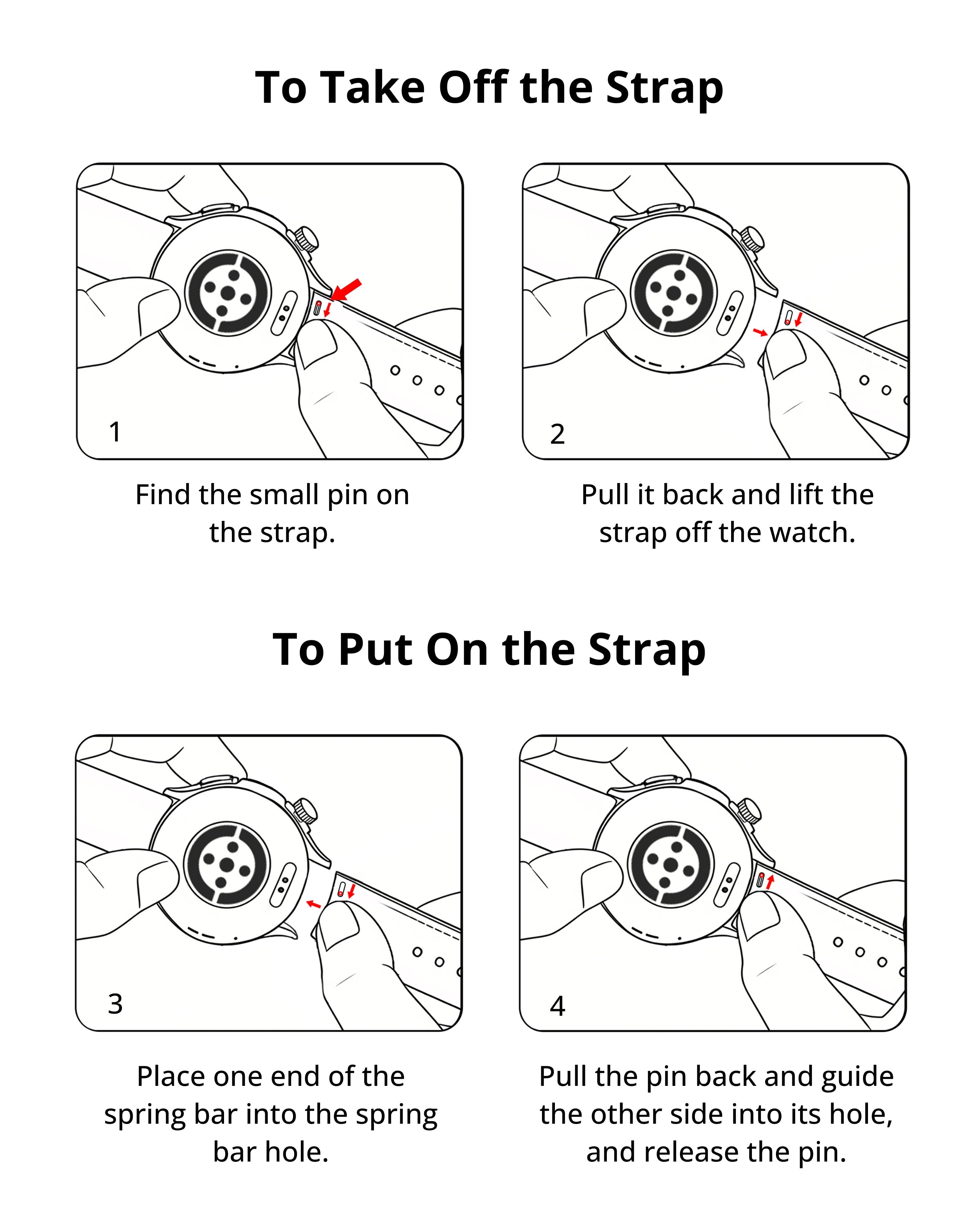 To Take Off the Strap

1

Find the small pin on the strap.

2

Pull it back and lift the strap off the watch.

To Put On the Strap

3

Place one end of the spring bar into the spring bar hole.

4

Pull the pin back and guide the other side into its hole, and release the pin.